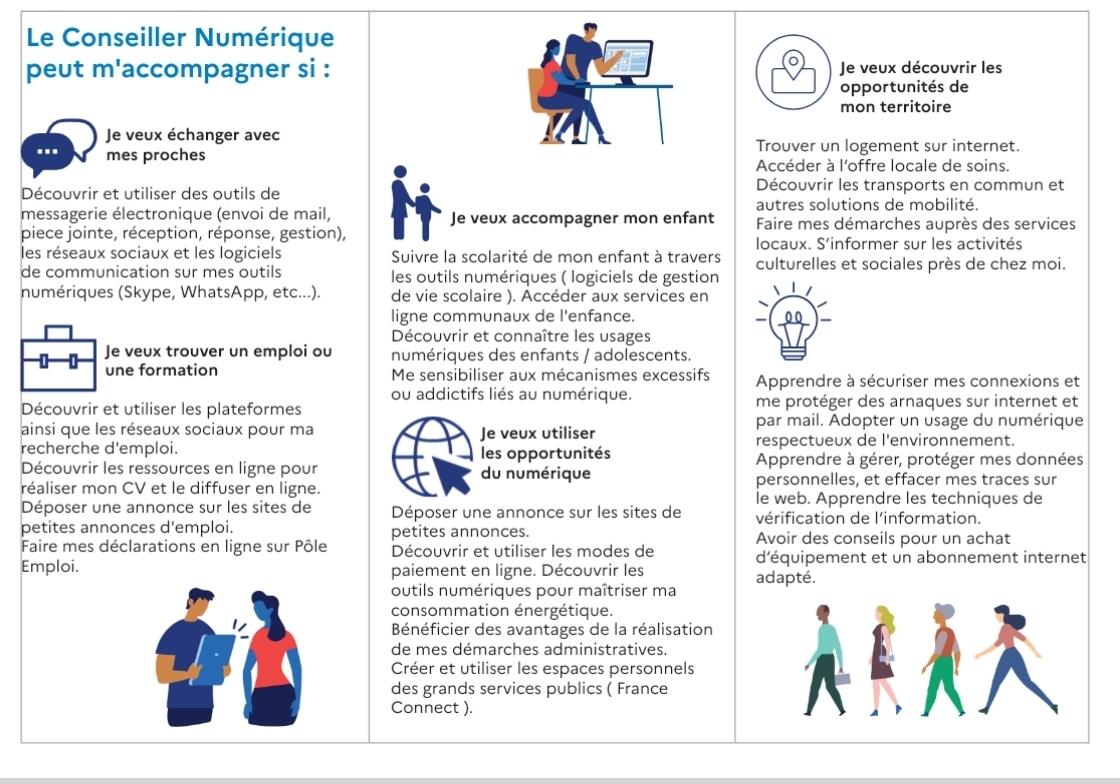 Le Conseiller Numérique peut m'accompagner si :

Je veux échanger avec mes proches

Découvrir et utiliser des outils de messagerie électronique (envoi de mail, piece jointe, réception, réponse, gestion), les réseaux sociaux et les logiciels de communication sur mes outils numériques (Skype, WhatsApp, etc...).

Je veux trouver un emploi ou une formation

Découvrir et utiliser les plateformes ainsi que les réseaux sociaux pour ma recherche d'emploi.
Découvrir les ressources en ligne pour réaliser mon CV et le diffuser en ligne.
Déposer une annonce sur les sites de petites annonces d'emploi.
Faire mes déclarations en ligne sur Pôle Emploi.

Je veux accompagner mon enfant

Suivre la scolarité de mon enfant à travers les outils numériques ( logiciels de gestion de vie scolaire ). Accéder aux services en ligne communaux de l'enfance.
Découvrir et connaître les usages numériques des enfants / adolescents.
Me sensibiliser aux mécanismes excessifs ou addictifs liés au numérique.

Je veux utiliser les opportunités du numérique

Déposer une annonce sur les sites de petites annonces.
Découvrir et utiliser les modes de paiement en ligne. Découvrir les outils numériques pour maîtriser ma consommation énergétique.
Bénéficier des avantages de la réalisation de mes démarches administratives.
Créer et utiliser les espaces personnels des grands services publics ( France Connect ).

Je veux découvrir les opportunités de mon territoire

Trouver un logement sur internet.
Accéder à l'offre locale de soins.
Découvrir les transports en commun et autres solutions de mobilité.
Faire mes démarches auprès des services locaux. S'informer sur les activités culturelles et sociales près de chez moi.

Apprendre à sécuriser mes connexions et me protéger des arnaques sur internet et par mail. Adopter un usage du numérique respectueux de l'environnement.
Apprendre à gérer, protéger mes données personnelles, et effacer mes traces sur le web. Apprendre les techniques de vérification de l'information.
Avoir des conseils pour un achat d'équipement et un abonnement internet adapté.