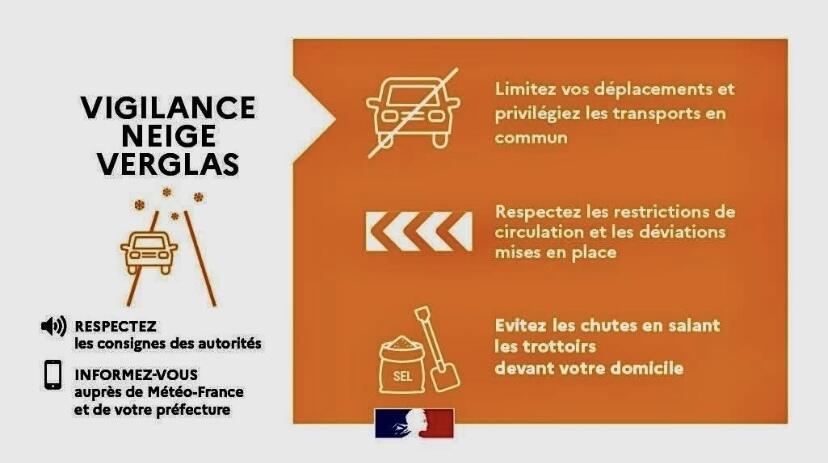 VIGILANCE
NEIGE
VERGLAS

RESPECTEZ
les consignes des autorités

INFORMEZ-VOUS
auprès de Météo-France et de votre préfecture

Limitez vos déplacements et privilégiez les transports en commun

Respectez les restrictions de circulation et les déviations mises en place

SEL

Evitez les chutes en salant les trottoirs devant votre domicile