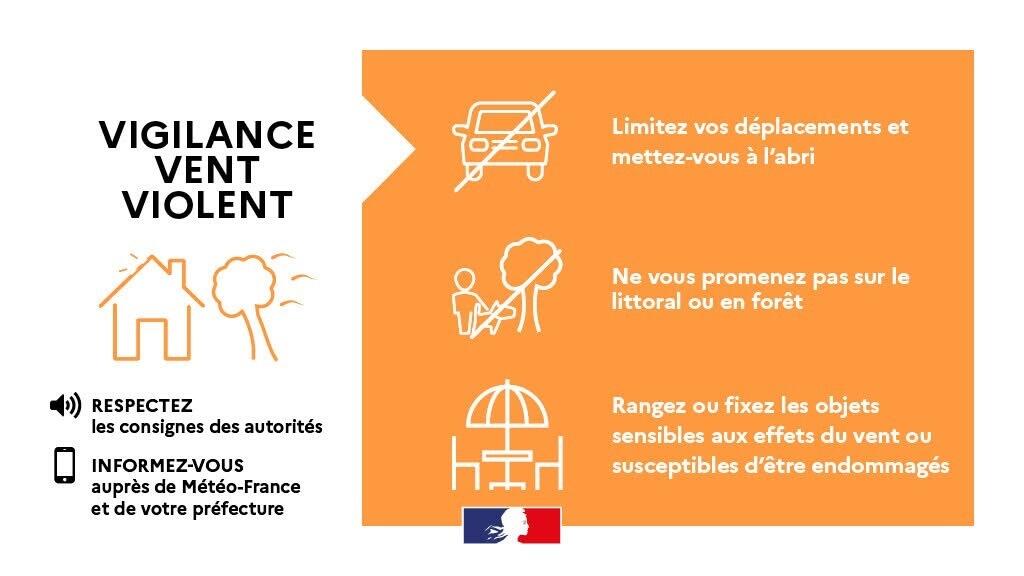 VIGILANCE
VENT
VIOLENT

RESPECTEZ
les consignes des autorités

INFORMEZ-VOUS
auprès de Météo-France et de votre préfecture

Limitez vos déplacements et mettez-vous à l'abri

Ne vous promenez pas sur le littoral ou en forêt

Rangez ou fixez les objets sensibles aux effets du vent ou susceptibles d'être endommagés