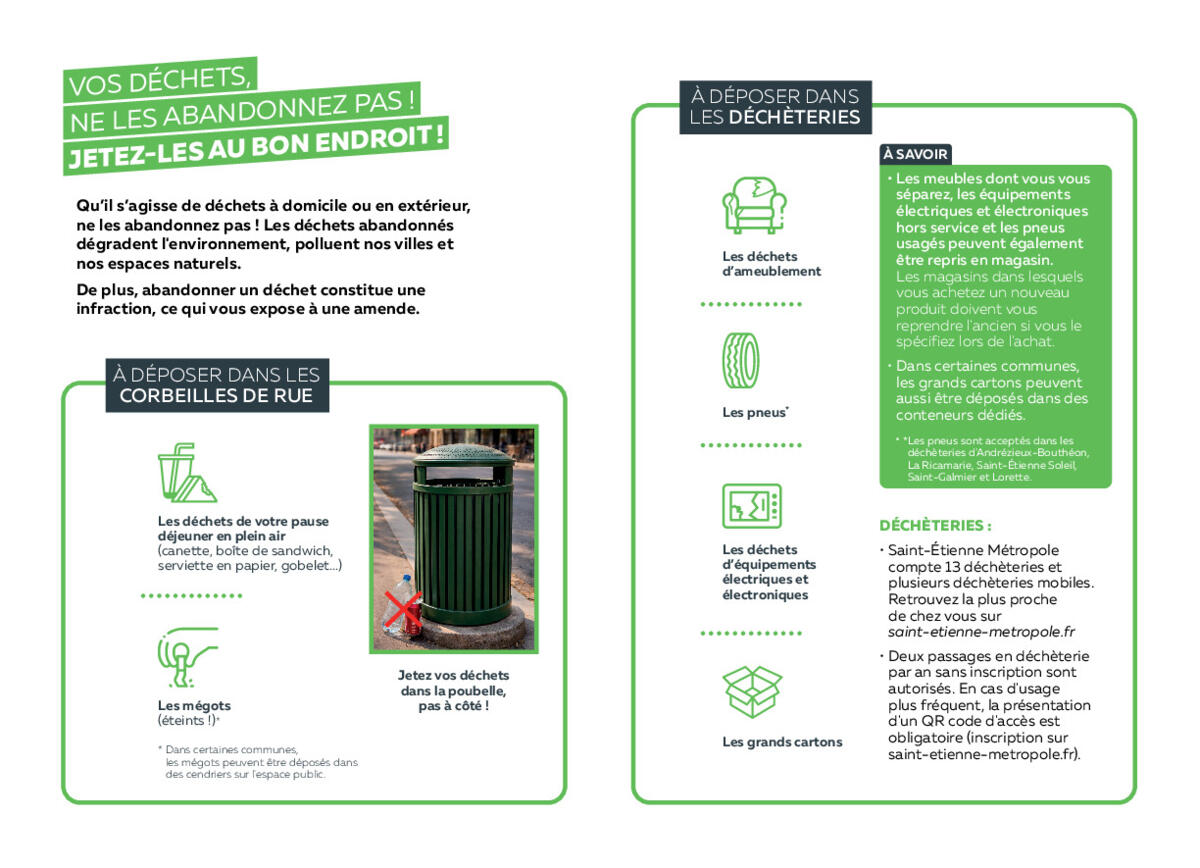 VOS DÉCHETS,
NE LES ABANDONNEZ PAS !
JETEZ-LES AU BON ENDROIT !

Qu'il s'agisse de déchets à domicile ou en extérieur, ne les abandonnez pas ! Les déchets abandonnés dégradent l'environnement, polluent nos villes et nos espaces naturels.

De plus, abandonner un déchet constitue une infraction, ce qui vous expose à une amende.

À DÉPOSER DANS LES CORBEILLES DE RUE

Les déchets de votre pause déjeuner en plein air (canette, boîte de sandwich, serviette en papier, gobelet...)

Les mégots (éteints !)*

* Dans certaines communes, les mégots peuvent être déposés dans des cendriers sur l'espace public.

Jetez vos déchets dans la poubelle, pas à côté !

À DÉPOSER DANS LES DÉCHÈTERIES

Les déchets d'ameublement

Les pneus*

Les déchets d'équipements électriques et électroniques

Les grands cartons

À SAVOIR

• Les meubles dont vous vous séparez, les équipements électriques et électroniques hors service et les pneus usagés peuvent également être repris en magasin. Les magasins dans lesquels vous achetez un nouveau produit doivent vous reprendre l'ancien si vous le spécifiez lors de l'achat.

• Dans certaines communes, les grands cartons peuvent aussi être déposés dans des conteneurs dédiés.

* *Les pneus sont acceptés dans les déchèteries d'Andrézieux-Bouthéon, La Ricamarie, Saint-Étienne Soleil, Saint-Galmier et Lorette.

DÉCHÈTERIES :

• Saint-Étienne Métropole compte 13 déchèteries et plusieurs déchèteries mobiles. Retrouvez la plus proche de chez vous sur saint-etienne-metropole.fr

• Deux passages en déchèterie par an sans inscription sont autorisés. En cas d'usage plus fréquent, la présentation d'un QR code d'accès est obligatoire (inscription sur saint-etienne-metropole.fr).