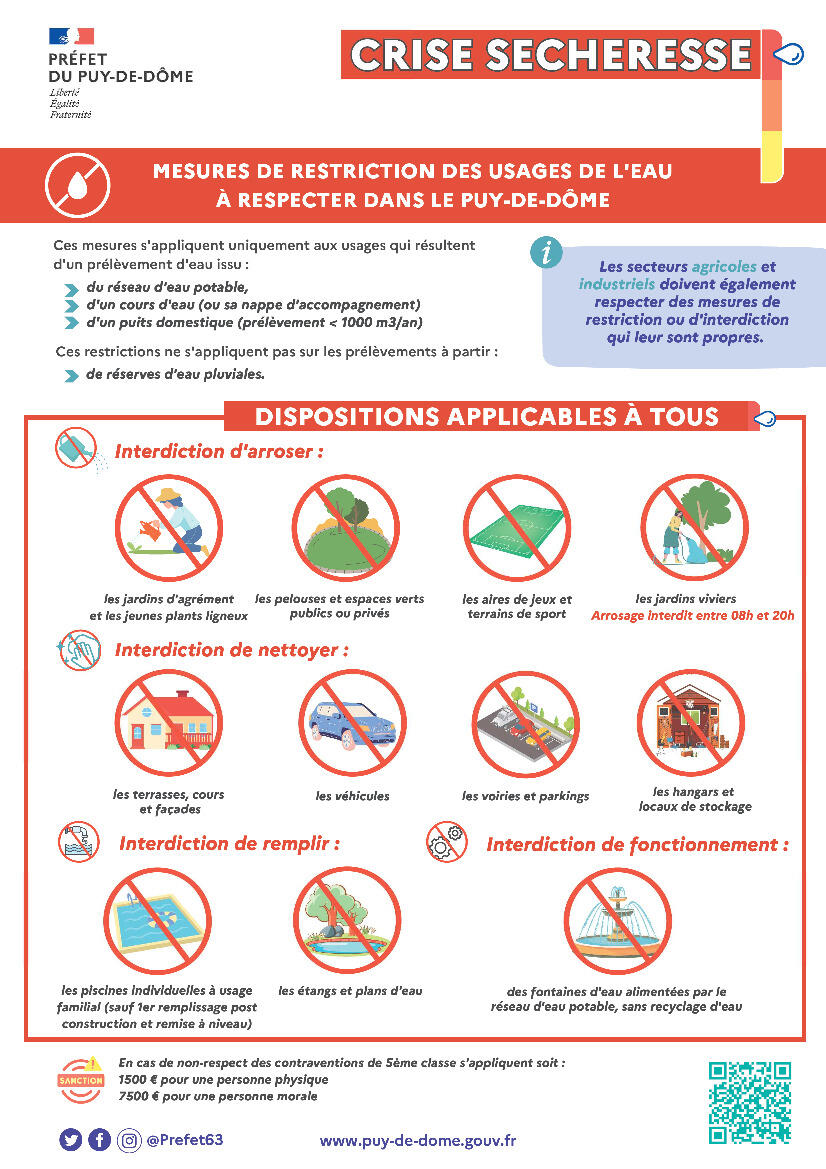 PRÉFET
DU PUY-DE-DÔME
Liberté
Égalité
Fraternité

CRISE SECHERESSE

MESURES DE RESTRICTION DES USAGES DE L'EAU À RESPECTER DANS LE PUY-DE-DÔME

Ces mesures s'appliquent uniquement aux usages qui résultent d'un prélèvement d'eau issu :
du réseau d'eau potable,
d'un cours d'eau (ou sa nappe d'accompagnement)
d'un puits domestique (prélèvement < 1000 m3/an)

Ces restrictions ne s'appliquent pas sur les prélèvements à partir :
de réserves d'eau pluviales.

Les secteurs agricoles et industriels doivent également respecter des mesures de restriction ou d'interdiction qui leur sont propres.

DISPOSITIONS APPLICABLES À TOUS

Interdiction d'arroser :
les jardins d'agrément et les jeunes plants ligneux
les pelouses et espaces verts publics ou privés
les aires de jeux et terrains de sport
les jardins viviers
Arrosage interdit entre 08h et 20h

Interdiction de nettoyer :
les terrasses, cours et façades
les véhicules
les voiries et parkings
les hangars et locaux de stockage

Interdiction de remplir :
les piscines individuelles à usage familial (sauf 1er remplissage post construction et remise à niveau)
les étangs et plans d'eau

Interdiction de fonctionnement :
des fontaines d'eau alimentées par le réseau d'eau potable, sans recyclage d'eau

SANCTION
En cas de non-respect des contraventions de 5ème classe s'appliquent soit :
1500 € pour une personne physique
7500 € pour une personne morale

@Prefet63
www.puy-de-dome.gouv.fr