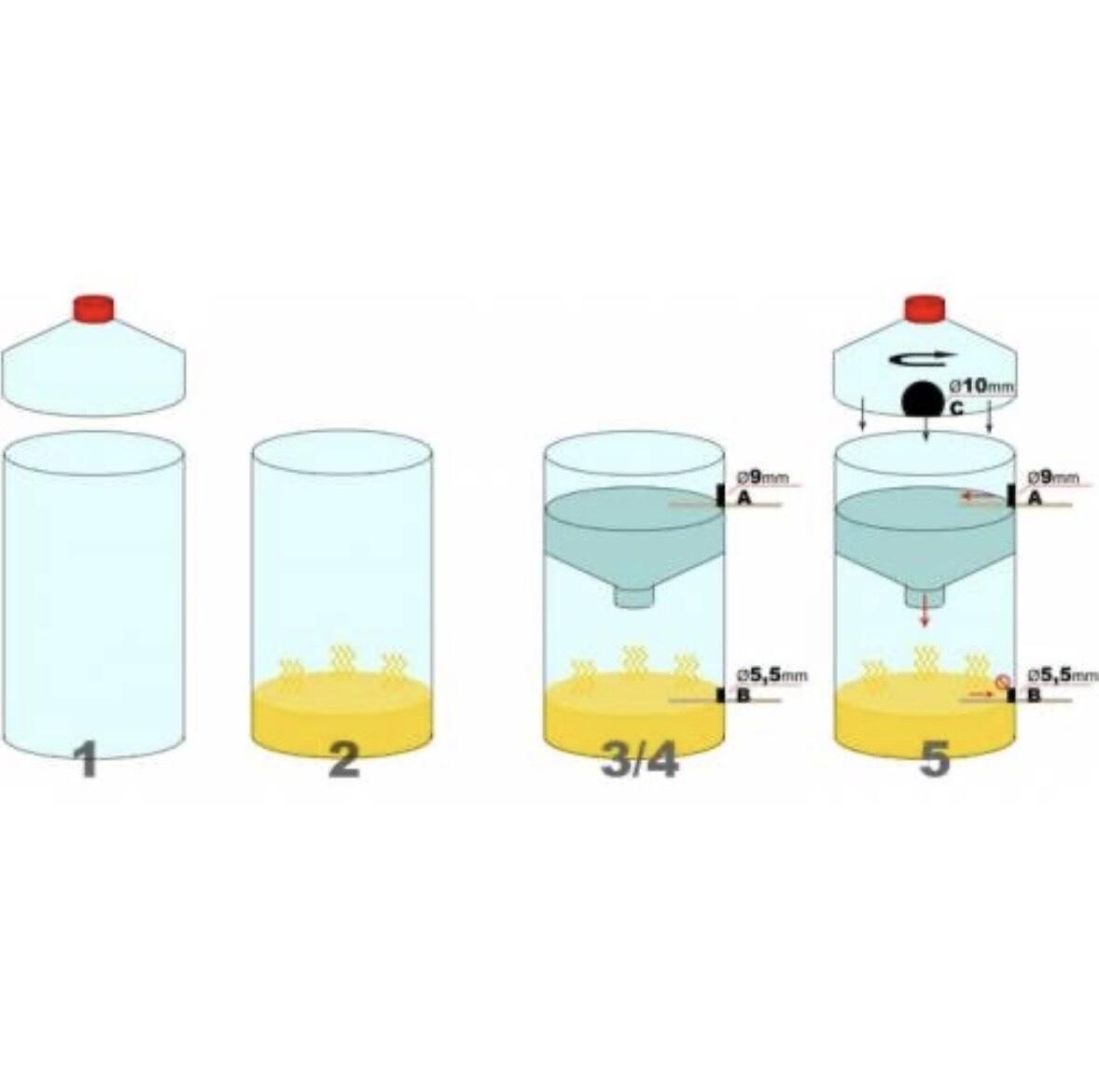 1

2

Ø9mm
A
Ø5,5mm
B
3/4

Ø10mm
C
Ø9mm
A
Ø5,5mm
B
5