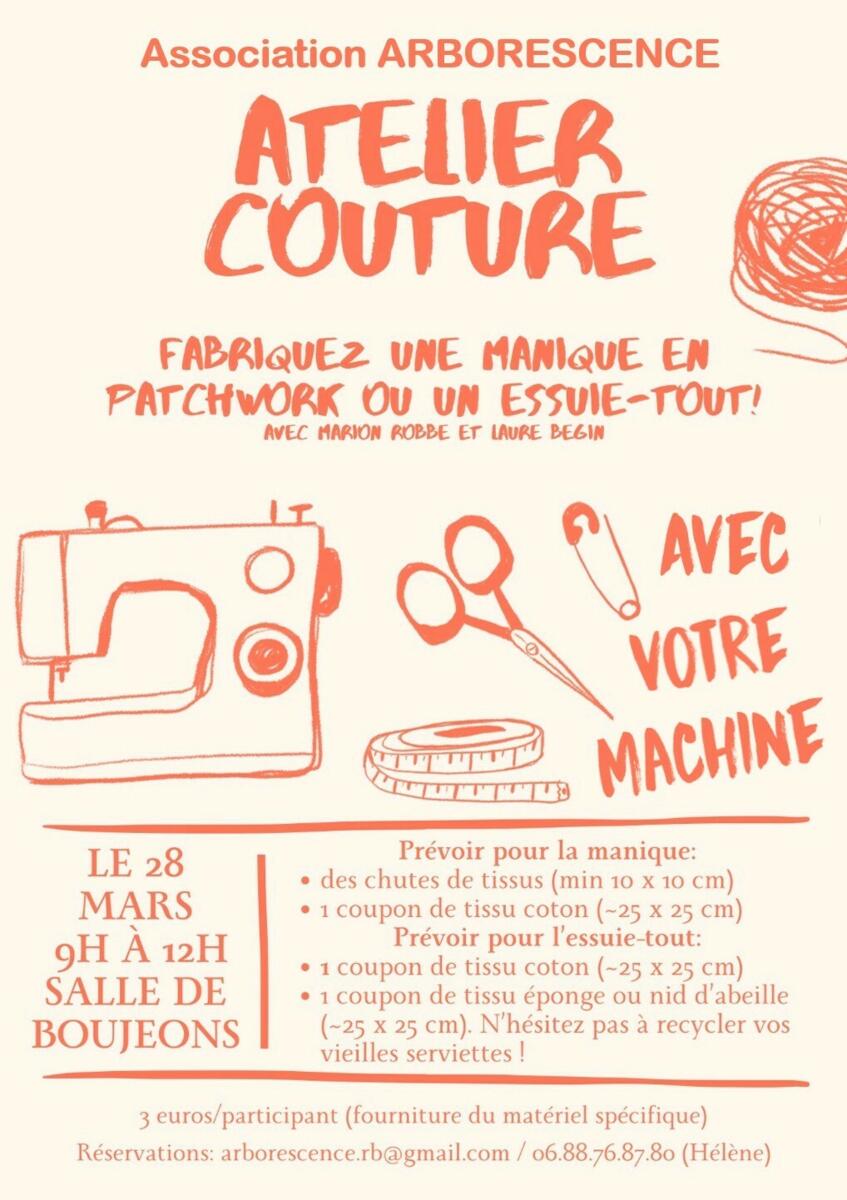 Association ARBORESCENCE

ATELIER COUTURE

FABRIQUEZ UNE MANIQUE EN PATCHWORK OU UN ESSUIE-TOUT!
AVEC MARION ROBBE ET LAURE BEGIN

AVEC VOTRE MACHINE

LE 28 MARS
9H À 12H
SALLE DE BOUJEONS

Prévoir pour la manique:
• des chutes de tissus (min 10 x 10 cm)
• 1 coupon de tissu coton (~25 x 25 cm)
Prévoir pour l'essuie-tout:
• 1 coupon de tissu coton (~25 x 25 cm)
• 1 coupon de tissu éponge ou nid d'abeille (~25 x 25 cm). N'hésitez pas à recycler vos vieilles serviettes !

3 euros/participant (fourniture du matériel spécifique)
Réservations: arborescence.rb@gmail.com / 06.88.76.87.80 (Hélène)