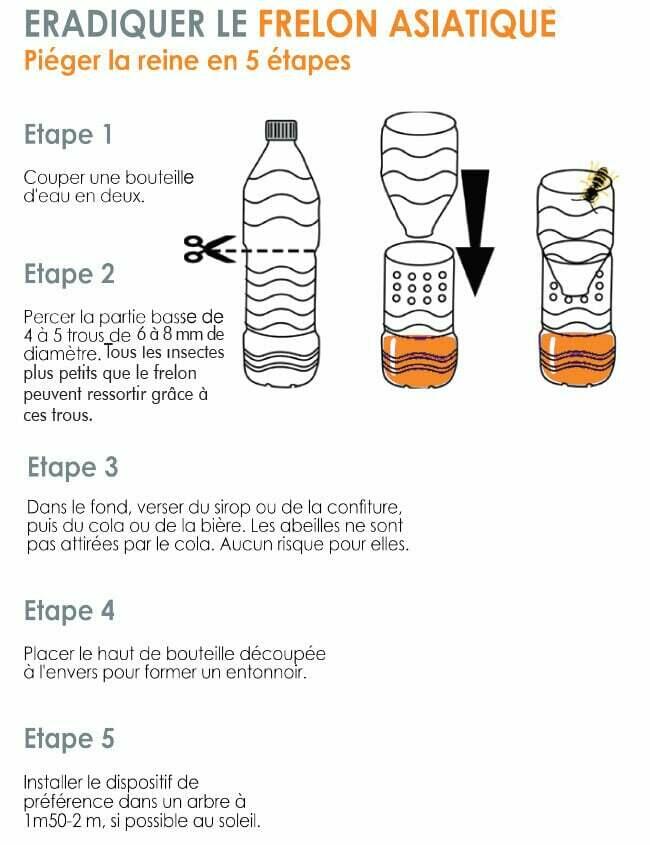 ERADIQUER LE FRELON ASIATIQUE
Piéger la reine en 5 étapes

Etape 1

Couper une bouteille d'eau en deux.

Etape 2

Percer la partie basse de 4 à 5 trous de 6 à 8 mm de diamètre. Tous les insectes plus petits que le frelon peuvent ressortir grâce à ces trous.

Etape 3

Dans le fond, verser du sirop ou de la confiture, puis du cola ou de la bière. Les abeilles ne sont pas attirées par le cola. Aucun risque pour elles.

Etape 4

Placer le haut de bouteille découpée à l'envers pour former un entonnoir.

Etape 5

Installer le dispositif de préférence dans un arbre à 1m50-2 m, si possible au soleil.