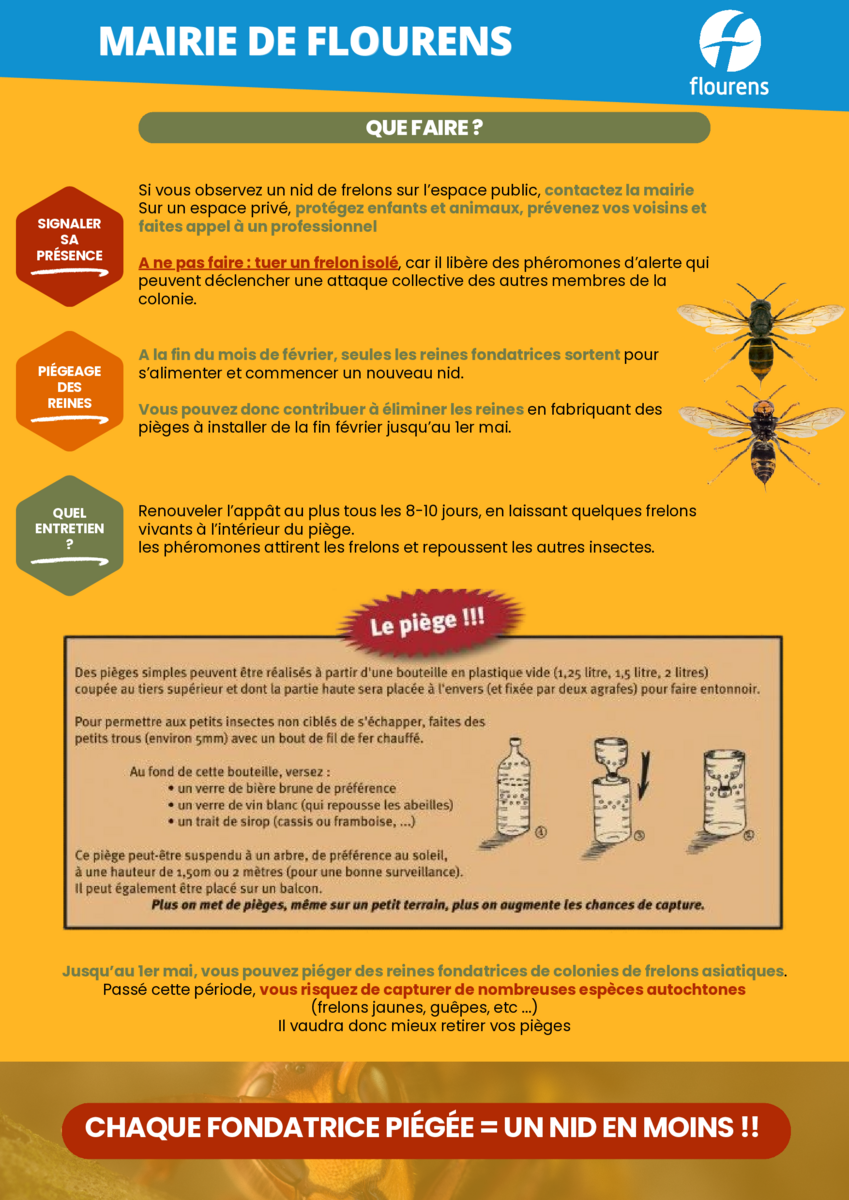 MAIRIE DE FLOURENS

flourens

QUE FAIRE ?

SIGNALER SA PRÉSENCE

Si vous observez un nid de frelons sur l'espace public, contactez la mairie
Sur un espace privé, protégez enfants et animaux, prévenez vos voisins et faites appel à un professionnel

A ne pas faire : tuer un frelon isolé, car il libère des phéromones d'alerte qui peuvent déclencher une attaque collective des autres membres de la colonie.

PIÉGEAGE DES REINES

A la fin du mois de février, seules les reines fondatrices sortent pour s'alimenter et commencer un nouveau nid.

Vous pouvez donc contribuer à éliminer les reines en fabriquant des pièges à installer de la fin février jusqu'au 1er mai.

QUEL ENTRETIEN ?

Renouveler l'appât au plus tous les 8-10 jours, en laissant quelques frelons vivants à l'intérieur du piège.
les phéromones attirent les frelons et repoussent les autres insectes.

Le piège !!!

Des pièges simples peuvent être réalisés à partir d'une bouteille en plastique vide (1,25 litre, 1,5 litre, 2 litres) coupée au tiers supérieur et dont la partie haute sera placée à l'envers (et fixée par deux agrafes) pour faire entonnoir.

Pour permettre aux petits insectes non ciblés de s'échapper, faites des petits trous (environ 5mm) avec un bout de fil de fer chauffé.

Au fond de cette bouteille, versez :
• un verre de bière brune de préférence
• un verre de vin blanc (qui repousse les abeilles)
• un trait de sirop (cassis ou framboise, ...)

Ce piège peut-être suspendu à un arbre, de préférence au soleil, à une hauteur de 1,50m ou 2 mètres (pour une bonne surveillance).
Il peut également être placé sur un balcon.
Plus on met de pièges, même sur un petit terrain, plus on augmente les chances de capture.

①
②
③

Jusqu'au 1er mai, vous pouvez piéger des reines fondatrices de colonies de frelons asiatiques.
Passé cette période, vous risquez de capturer de nombreuses espèces autochtones
(frelons jaunes, guêpes, etc ...)
Il vaudra donc mieux retirer vos pièges

CHAQUE FONDATRICE PIÉGÉE = UN NID EN MOINS !!